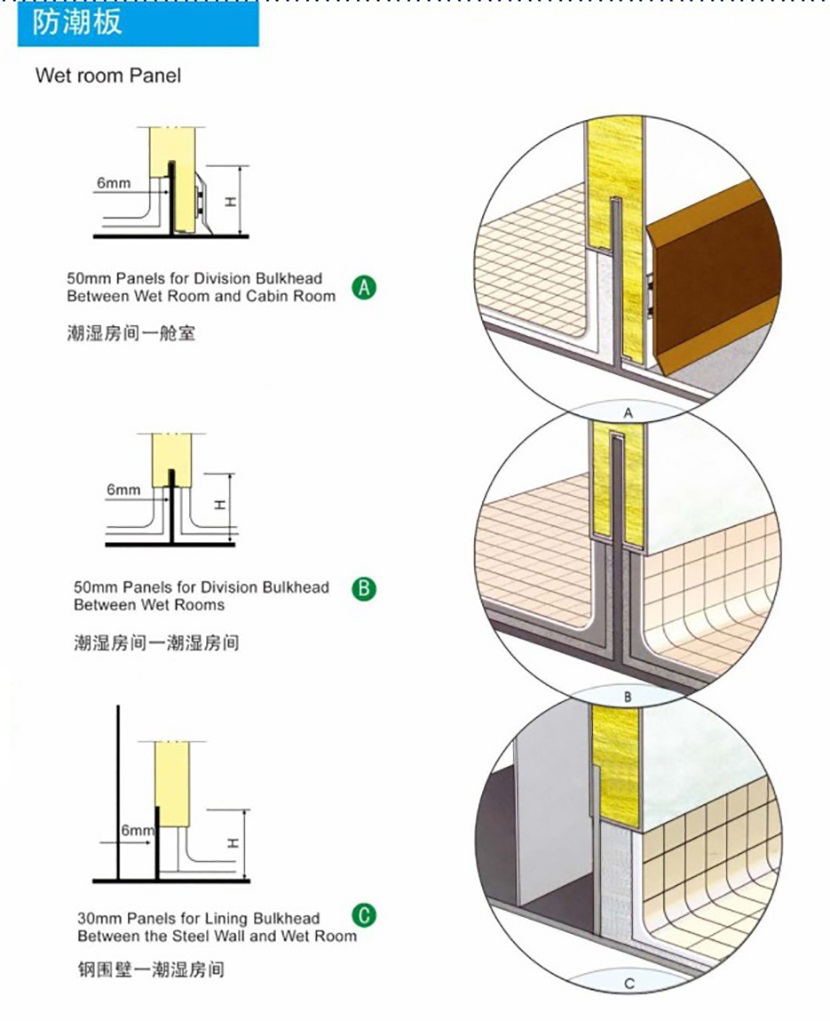 防潮板

Wet room Panel

6mm

H

50mm Panels for Division Bulkhead Between Wet Room and Cabin Room A

潮湿房间一舱室

A

6mm

H

50mm Panels for Division Bulkhead Between Wet Rooms B

潮湿房间一潮湿房间

B

6mm

H

30mm Panels for Lining Bulkhead Between the Steel Wall and Wet Room C

钢围壁一潮湿房间

C