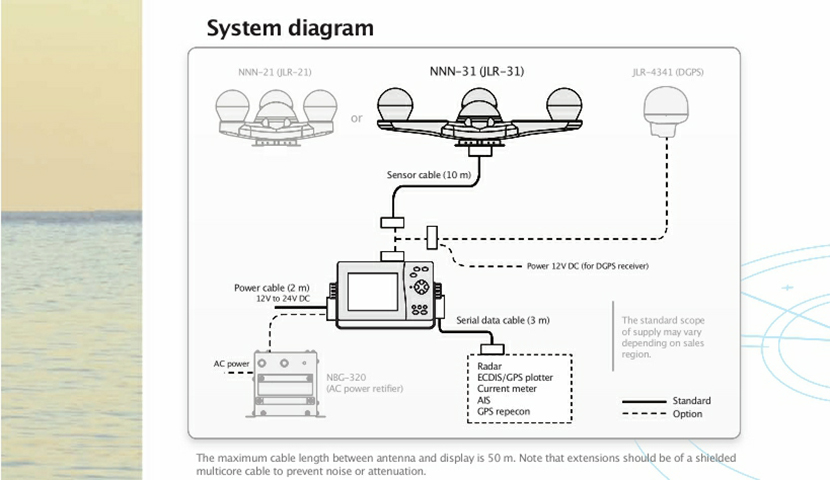 System diagram

NNN-21 (JLR-21)

or

NNN-31 (JLR-31)

JLR-4341 (DGPS)

Sensor cable (10 m)

Power 12V DC (for DGPS receiver)

Power cable (2 m)
12V to 24V DC

Serial data cable (3 m)

AC power

NBG-320
(AC power retifier)

Radar
ECDIS/GPS plotter
Current meter
AIS
GPS repecon

The standard scope of supply may vary depending on sales region.

Standard
Option

The maximum cable length between antenna and display is 50 m. Note that extensions should be of a shielded multicore cable to prevent noise or attenuation.