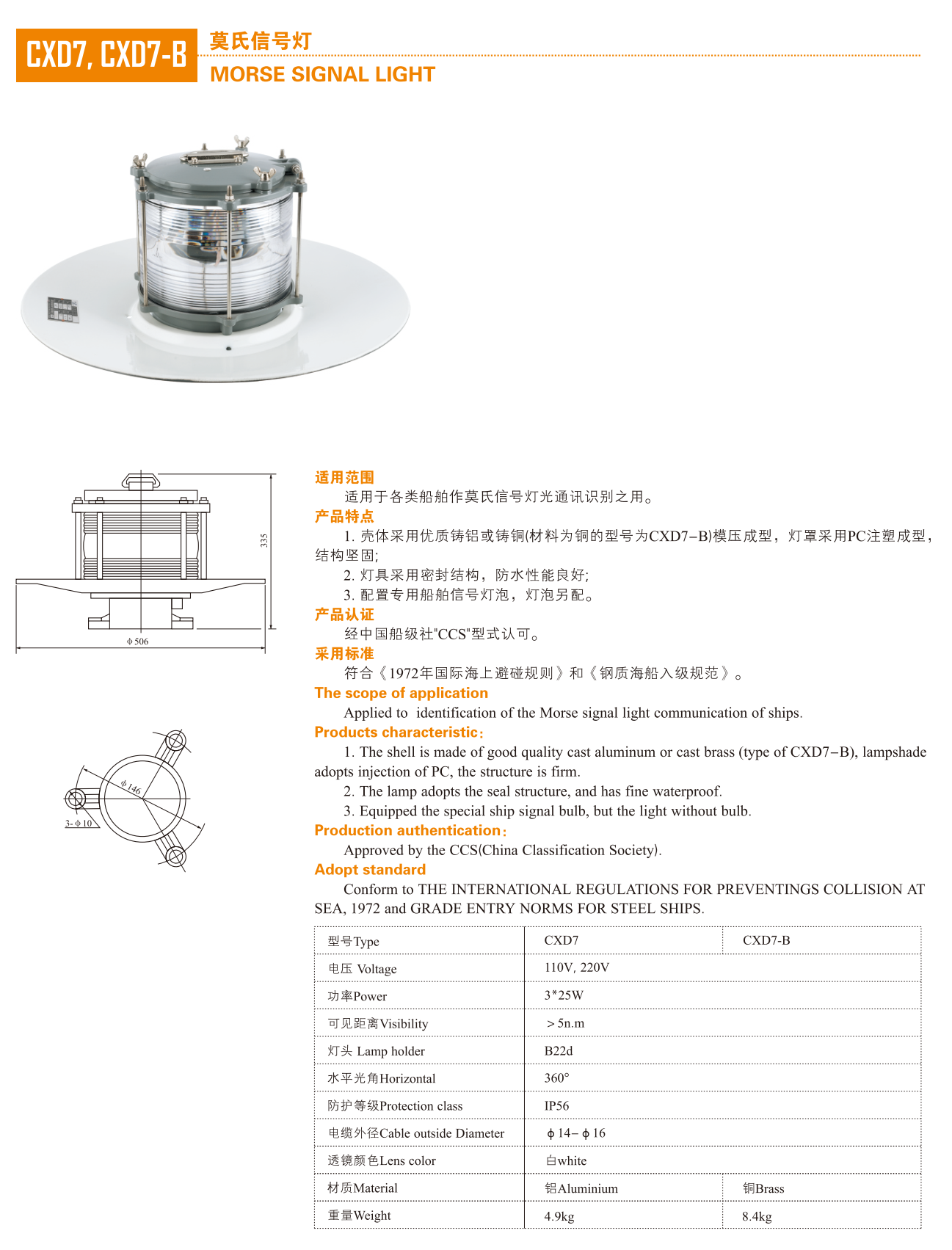 CXD7, CXD7-B 莫氏信号灯
MORSE SIGNAL LIGHT

335
ϕ506

ϕ146
3-ϕ10

适用范围
适用于各类船舶作莫氏信号灯光通讯识别之用。
产品特点
1. 壳体采用优质铸铝或铸铜(材料为铜的型号为CXD7–B)模压成型，灯罩采用PC注塑成型，结构坚固;
2. 灯具采用密封结构，防水性能良好;
3. 配置专用船舶信号灯泡，灯泡另配。
产品认证
经中国船级社"CCS"型式认可。
采用标准
符合《1972年国际海上避碰规则》和《钢质海船入级规范》。
The scope of application
Applied to identification of the Morse signal light communication of ships.
Products characteristic:
1. The shell is made of good quality cast aluminum or cast brass (type of CXD7–B), lampshade adopts injection of PC, the structure is firm.
2. The lamp adopts the seal structure, and has fine waterproof.
3. Equipped the special ship signal bulb, but the light without bulb.
Production authentication:
Approved by the CCS(China Classification Society).
Adopt standard
Conform to THE INTERNATIONAL REGULATIONS FOR PREVENTINGS COLLISION AT SEA, 1972 and GRADE ENTRY NORMS FOR STEEL SHIPS.

| 型号Type | CXD7 | CXD7-B |
|---|---|---|
| 电压 Voltage | 110V, 220V | |
| 功率Power | 3*25W | |
| 可见距离Visibility | ＞5n.m | |
| 灯头 Lamp holder | B22d | |
| 水平光角Horizontal | 360° | |
| 防护等级Protection class | IP56 | |
| 电缆外径Cable outside Diameter | ϕ14–ϕ16 | |
| 透镜颜色Lens color | 白white | |
| 材质Material | 铝Aluminium | 铜Brass |
| 重量Weight | 4.9kg | 8.4kg |